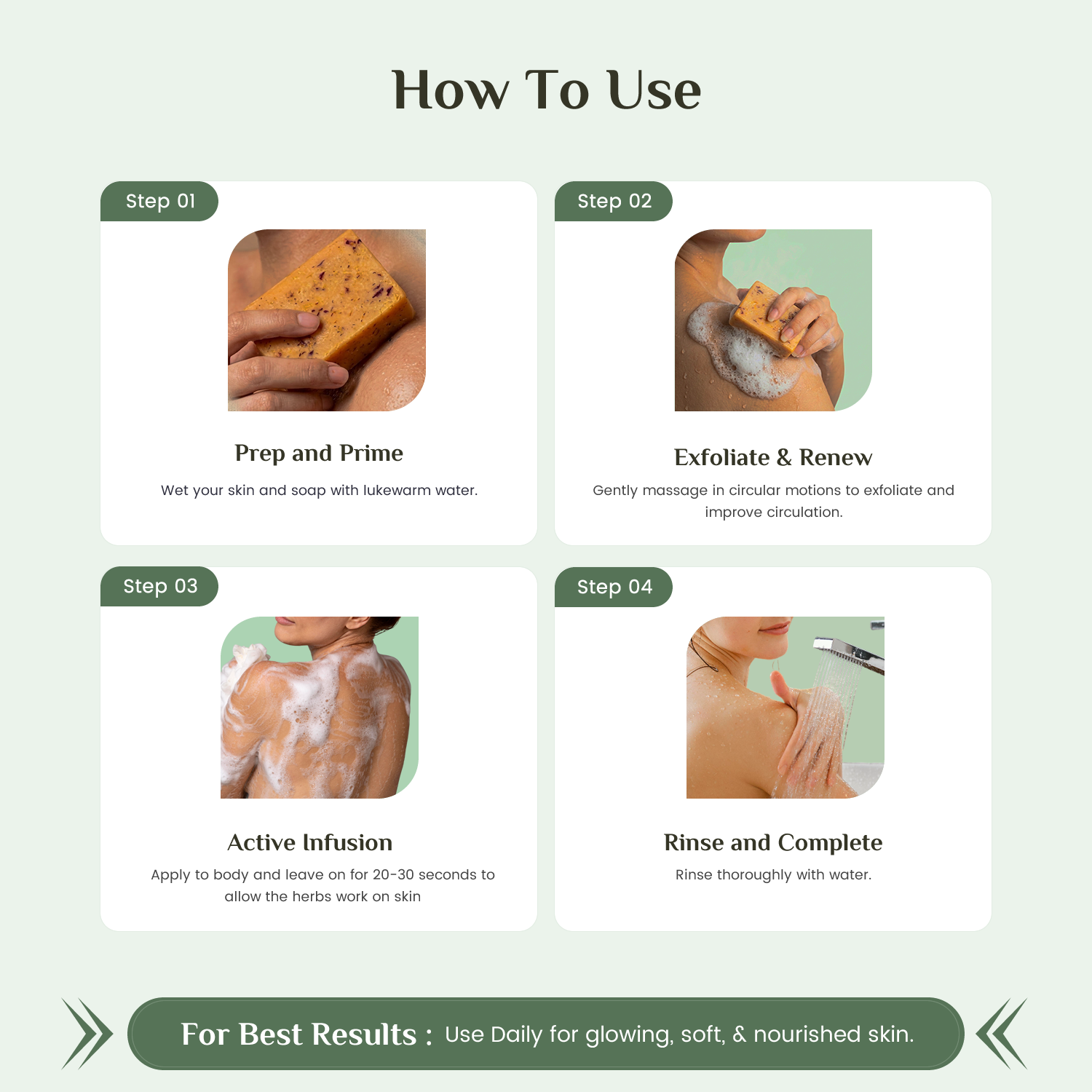 How To Use

Step 01

Prep and Prime

Wet your skin and soap with lukewarm water.

Step 02

Exfoliate & Renew

Gently massage in circular motions to exfoliate and improve circulation.

Step 03

Active Infusion

Apply to body and leave on for 20-30 seconds to allow the herbs work on skin

Step 04

Rinse and Complete

Rinse thoroughly with water.

For Best Results : Use Daily for glowing, soft, & nourished skin.